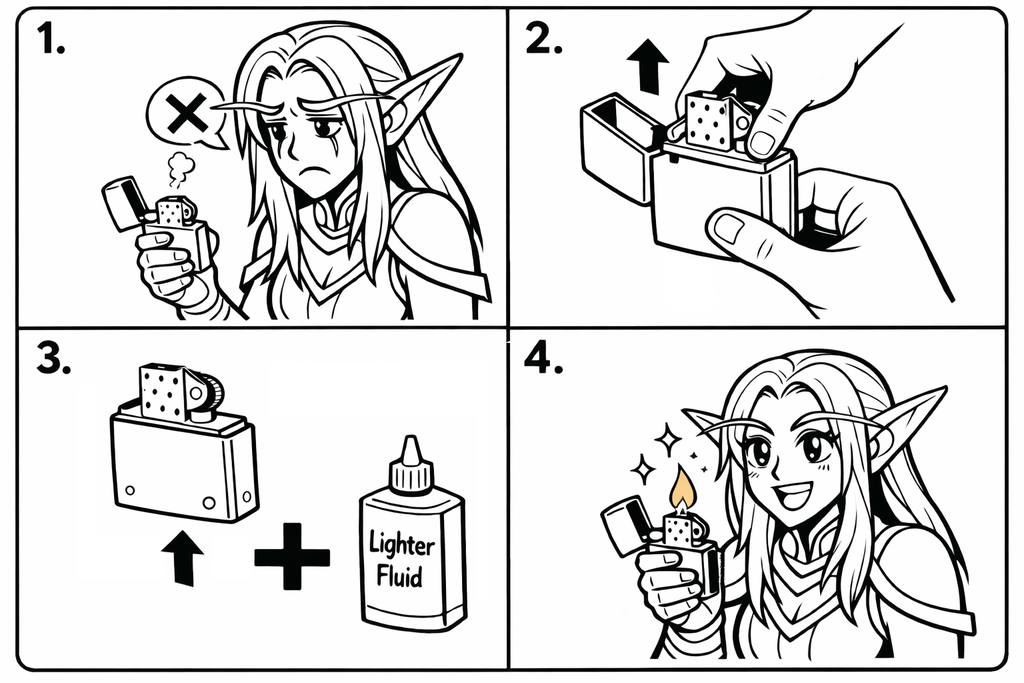 1.

2.

3.

Lighter Fluid

4.